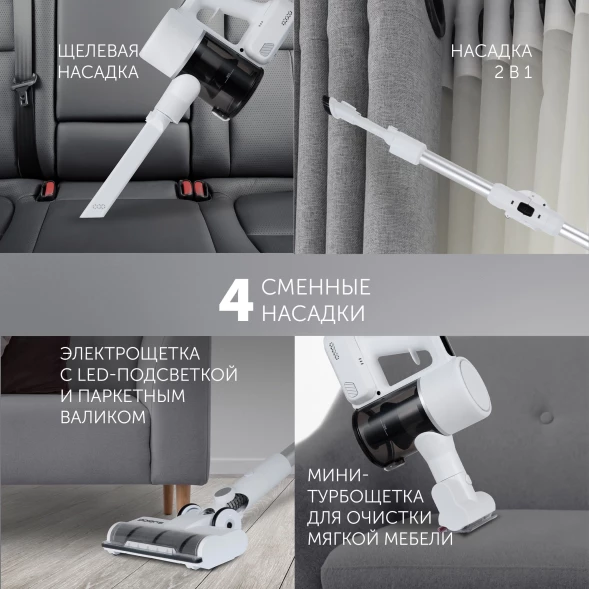 ЩЕЛЕВАЯ НАСАДКА

НАСАДКА 2 В 1

4 СМЕННЫЕ НАСАДКИ

ЭЛЕКТРОЩЕТКА С LED-ПОДСВЕТКОЙ И ПАРКЕТНЫМ ВАЛИКОМ

МИНИ-ТУРБОЩЕТКА ДЛЯ ОЧИСТКИ МЯГКОЙ МЕБЕЛИ