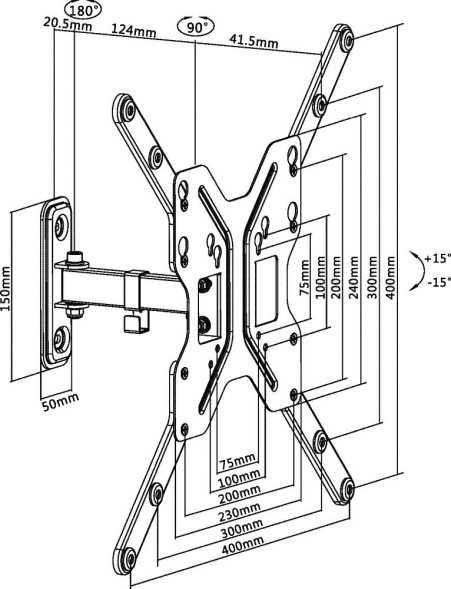 180°
20.5mm
124mm
90°
41.5mm
150mm
50mm
75mm
100mm
200mm
240mm
300mm
400mm
+15°
-15°
75mm
100mm
200mm
230mm
300mm
400mm