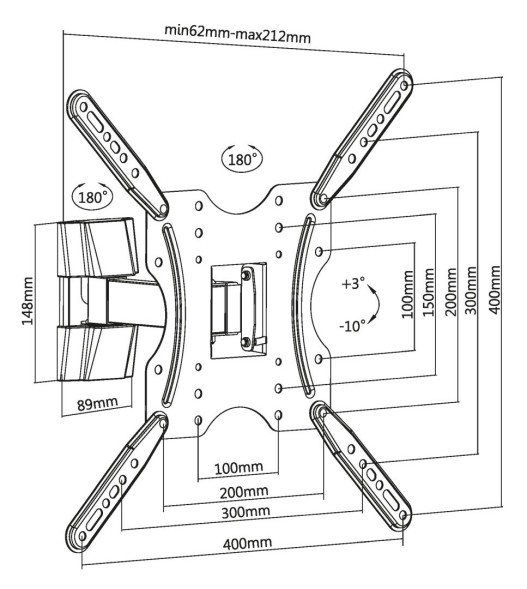 min62mm-max212mm

180°

180°

148mm

89mm

+3°

-10°

100mm

150mm

200mm

300mm

400mm

100mm

200mm

300mm

400mm