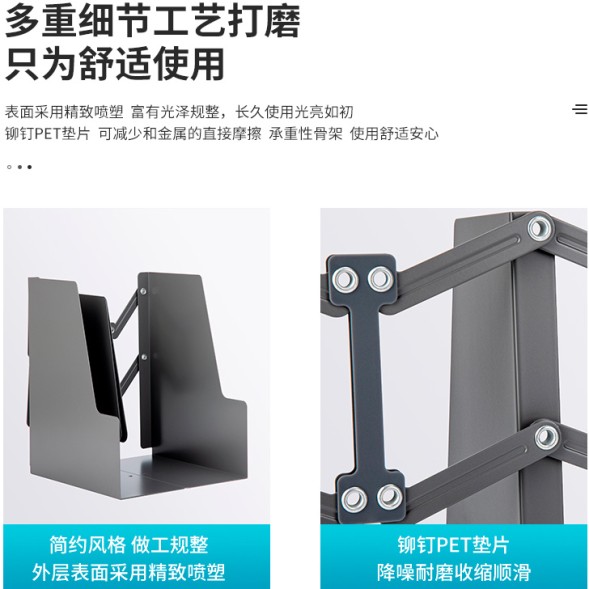 多重细节工艺打磨
只为舒适使用

表面采用精致喷塑 富有光泽规整，长久使用光亮如初
铆钉PET垫片 可减少和金属的直接摩擦 承重性骨架 使用舒适安心

简约风格 做工规整
外层表面采用精致喷塑

铆钉PET垫片
降噪耐磨收缩顺滑