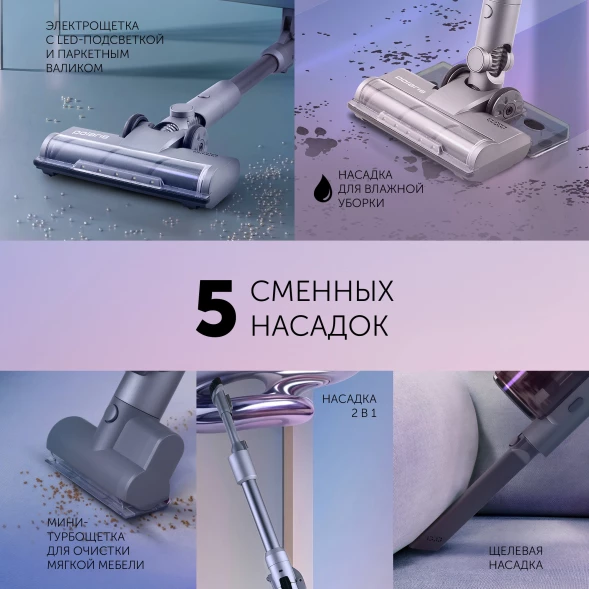 ЭЛЕКТРОЩЕТКА С LED-ПОДСВЕТКОЙ И ПАРКЕТНЫМ ВАЛИКОМ

polaris

polaris

НАСАДКА ДЛЯ ВЛАЖНОЙ УБОРКИ

5 СМЕННЫХ НАСАДОК

МИНИ-ТУРБОЩЕТКА ДЛЯ ОЧИСТКИ МЯГКОЙ МЕБЕЛИ

НАСАДКА 2 В 1

ЩЕЛЕВАЯ НАСАДКА